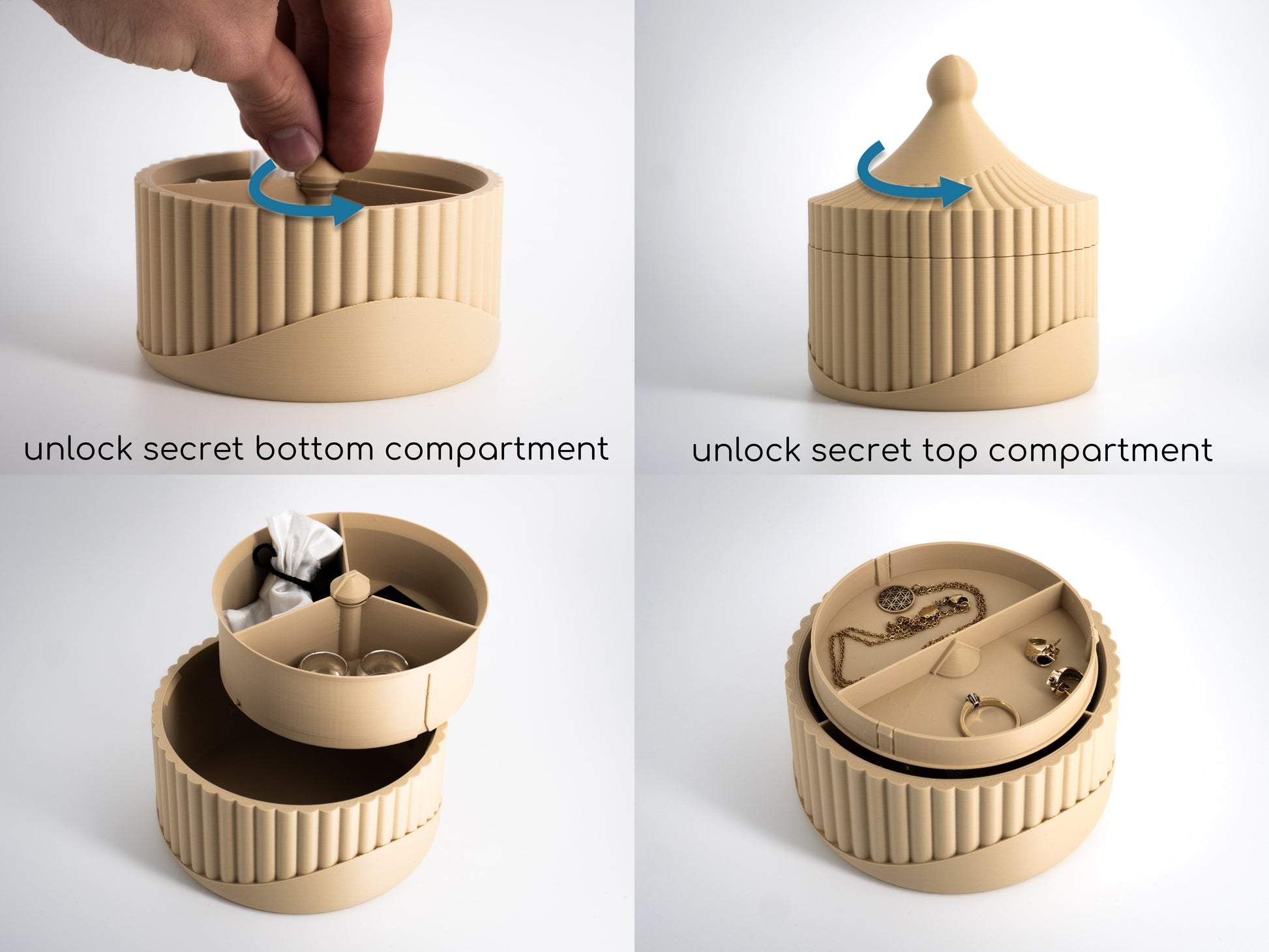 unlock secret bottom compartment

unlock secret top compartment